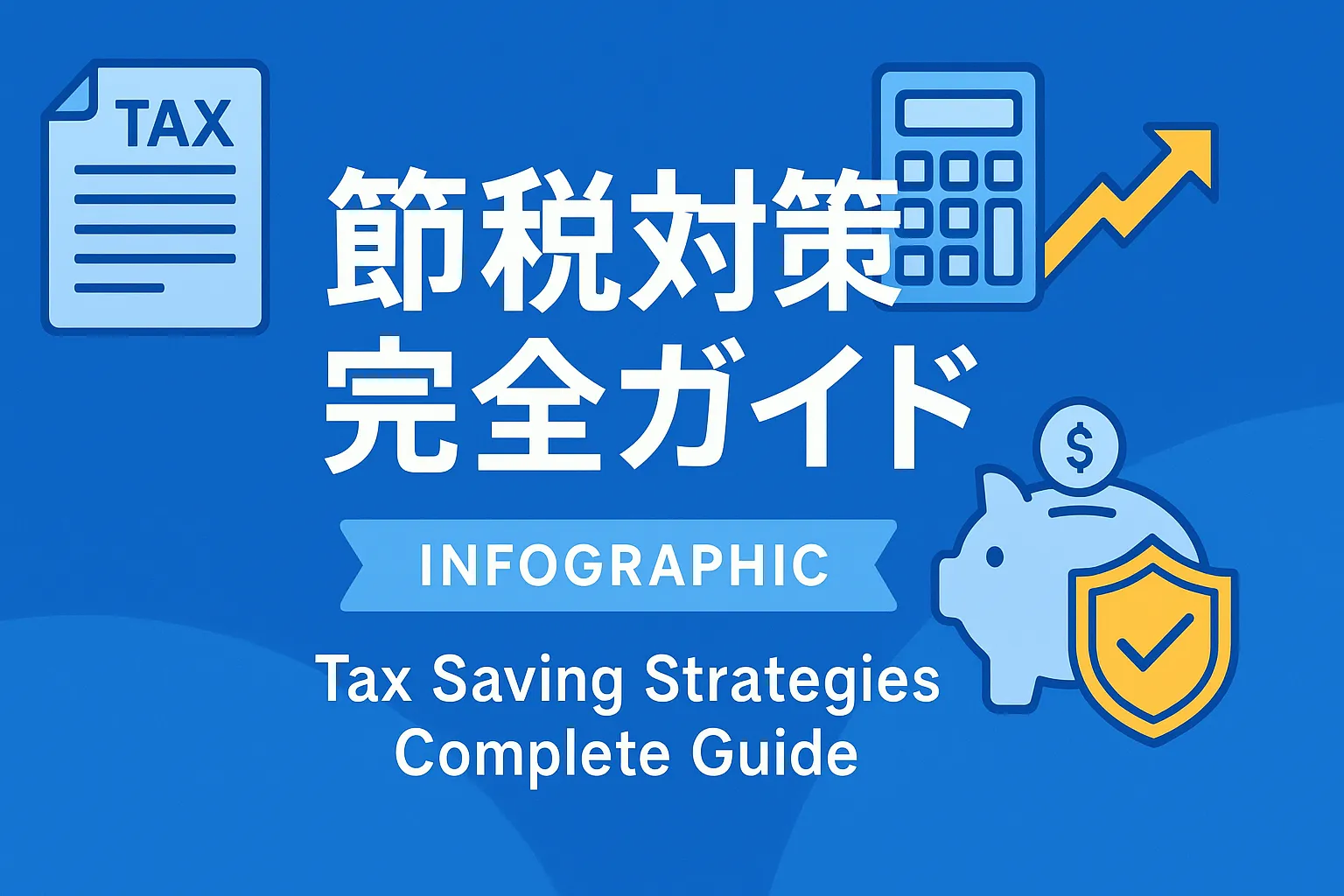 TAX

節税対策
完全ガイド

INFOGRAPHIC

Tax Saving Strategies
Complete Guide

$